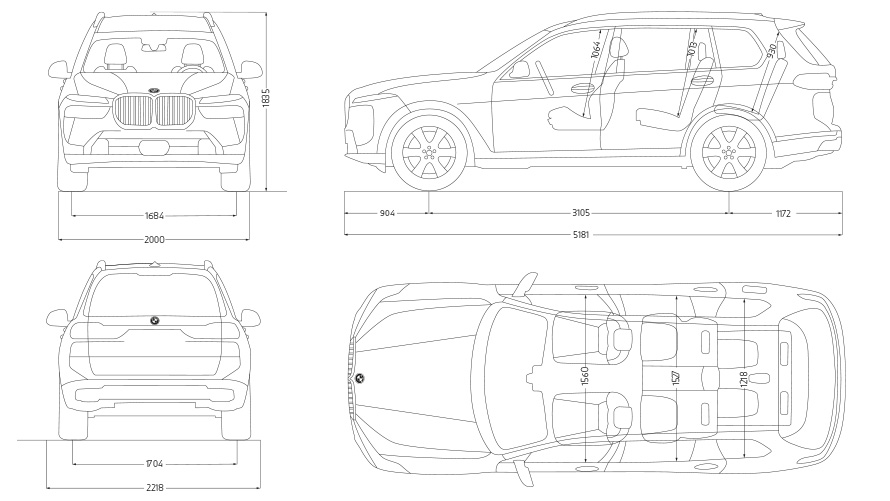 1835
1684
2000
1064
1013
930
904
3105
1172
5181
1704
2218
1560
1527
1218