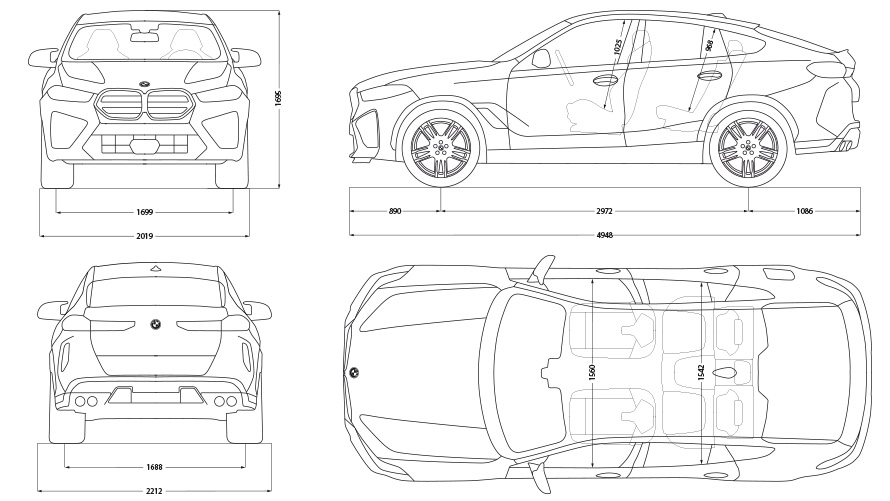 1695

1699

2019

1025

968

890

2972

1086

4948

1688

2212

1560

1542