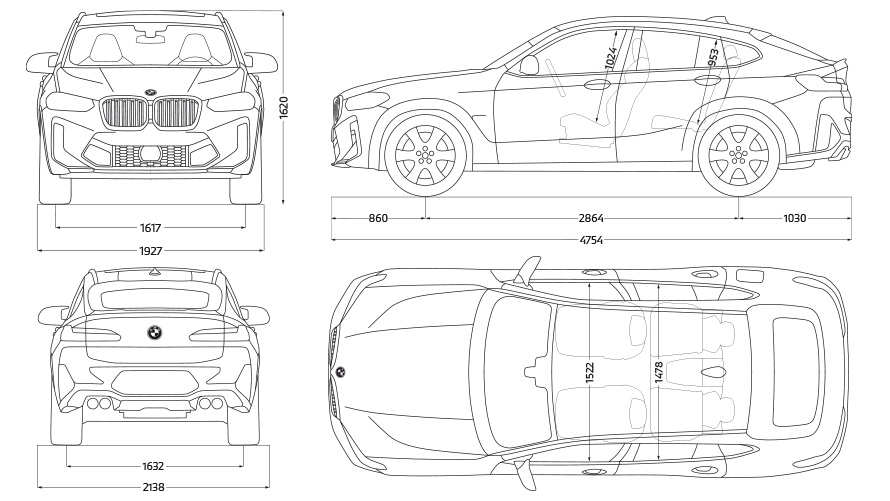 1620
1617
1927
1024
953
860
2864
1030
4754
1632
2138
1522
1478