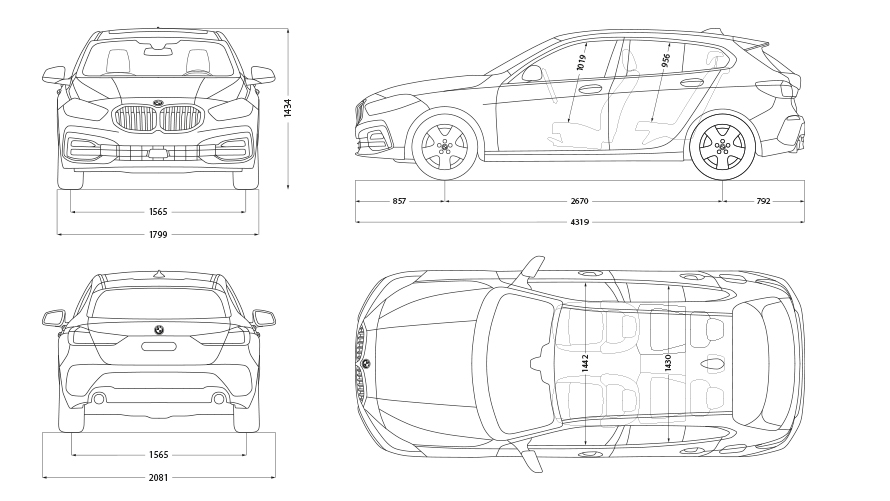 1434

1565

1799

1019

956

857

2670

792

4319

1565

2081

1442

1430